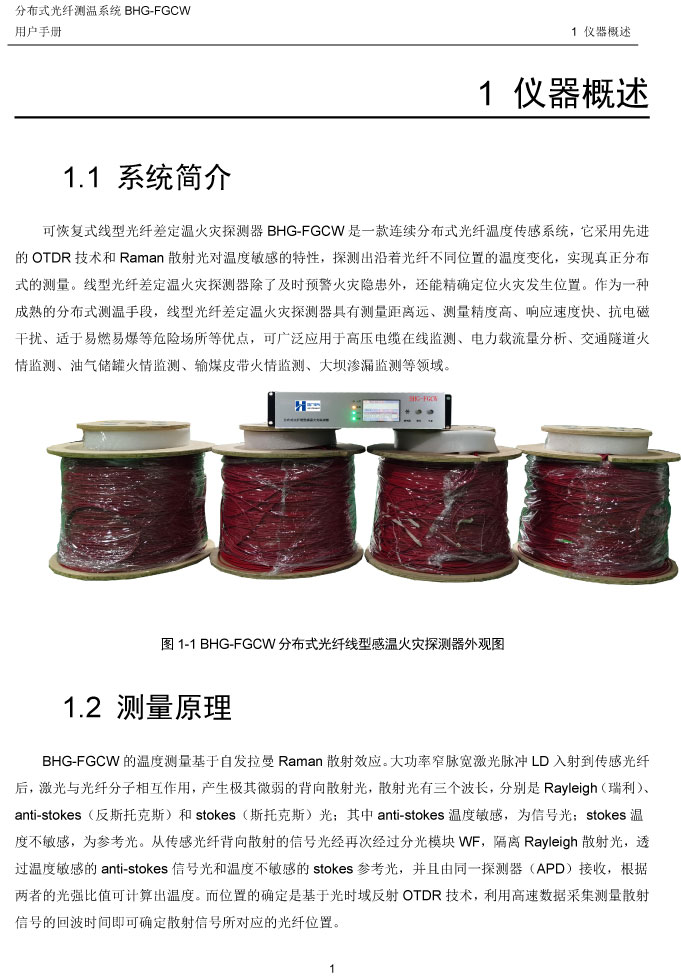 分布式光纤测温系统 BHG-FGCW
用户手册

1 仪器概述

1 仪器概述

1.1 系统简介

可恢复式线型光纤差定温火灾探测器 BHG-FGCW 是一款连续分布式光纤温度传感系统，它采用先进的 OTDR 技术和 Raman 散射光对温度敏感的特性，探测出沿着光纤不同位置的温度变化，实现真正分布式的测量。线型光纤差定温火灾探测器除了及时预警火灾隐患外，还能精确定位火灾发生位置。作为一种成熟的分布式测温手段，线型光纤差定温火灾探测器具有测量距离远、测量精度高、响应速度快、抗电磁干扰、适于易燃易爆等危险场所等优点，可广泛应用于高压电缆在线监测、电力载流量分析、交通隧道火情监测、油气储罐火情监测、输煤皮带火情监测、大坝渗漏监测等领域。

BHG-FGCW

图 1-1 BHG-FGCW 分布式光纤线型感温火灾探测器外观图

1.2 测量原理

BHG-FGCW 的温度测量基于自发拉曼 Raman 散射效应。大功率窄脉宽激光脉冲 LD 入射到传感光纤后，激光与光纤分子相互作用，产生极其微弱的背向散射光，散射光有三个波长，分别是 Rayleigh（瑞利）、anti-stokes（反斯托克斯）和 stokes（斯托克斯）光；其中 anti-stokes 温度敏感，为信号光；stokes 温度不敏感，为参考光。从传感光纤背向散射的信号光经再次经过分光模块 WF，隔离 Rayleigh 散射光，透过温度敏感的 anti-stokes 信号光和温度不敏感的 stokes 参考光，并且由同一探测器（APD）接收，根据两者的光强比值可计算出温度。而位置的确定是基于光时域反射 OTDR 技术，利用高速数据采集测量散射信号的回波时间即可确定散射信号所对应的光纤位置。

1