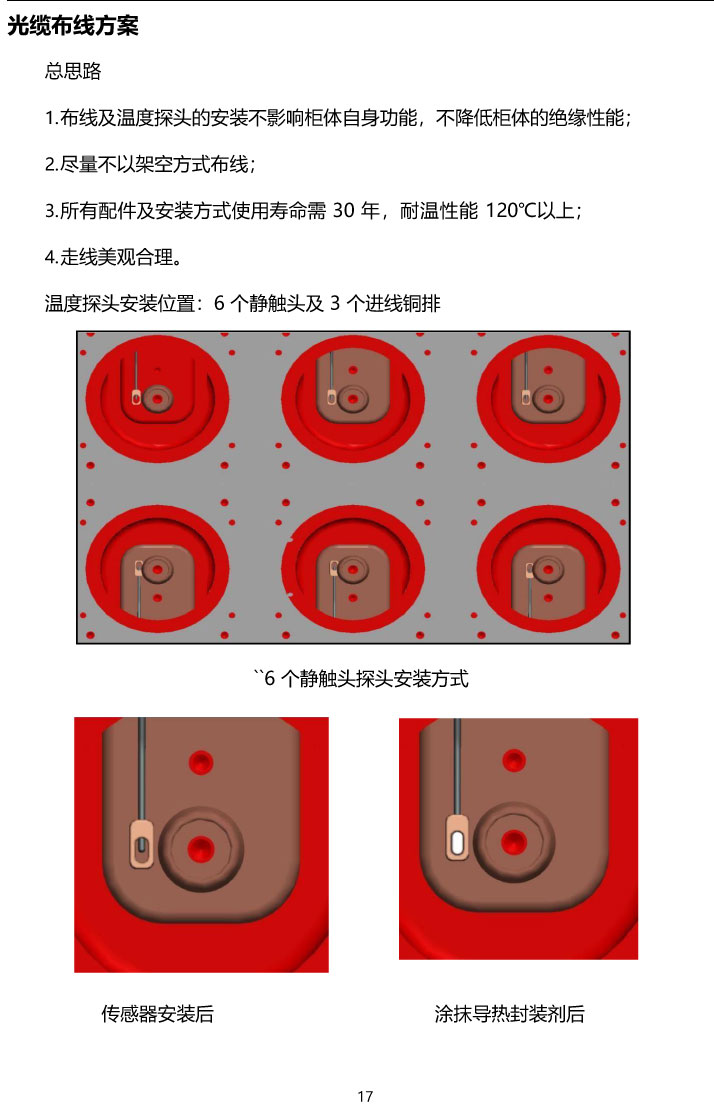 光缆布线方案

总思路

1.布线及温度探头的安装不影响柜体自身功能，不降低柜体的绝缘性能；

2.尽量不以架空方式布线；

3.所有配件及安装方式使用寿命需 30 年，耐温性能 120℃以上；

4.走线美观合理。

温度探头安装位置：6 个静触头及 3 个进线铜排

``6 个静触头探头安装方式

传感器安装后

涂抹导热封装剂后

17